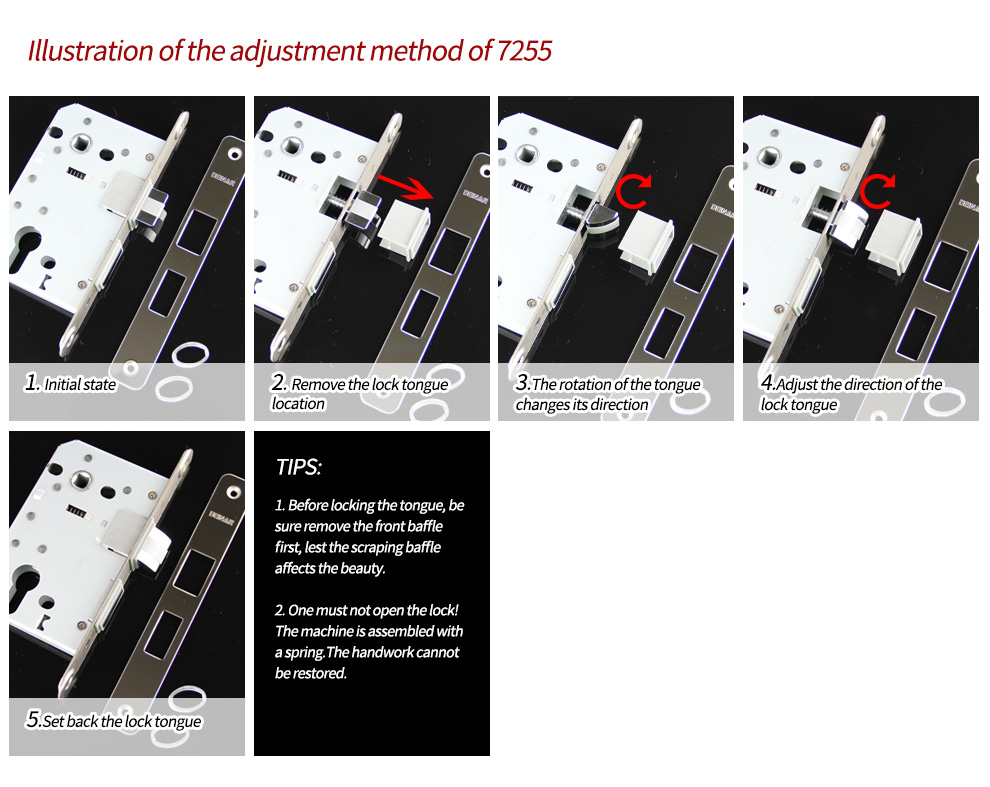 Illustration of the adjustment method of 7255

1. Initial state

2. Remove the lock tongue location

3.The rotation of the tongue changes its direction

4.Adjust the direction of the lock tongue

5.Set back the lock tongue

TIPS:

1. Before locking the tongue, be sure remove the front baffle first, lest the scraping baffle affects the beauty.

2. One must not open the lock! The machine is assembled with a spring.The handwork cannot be restored.